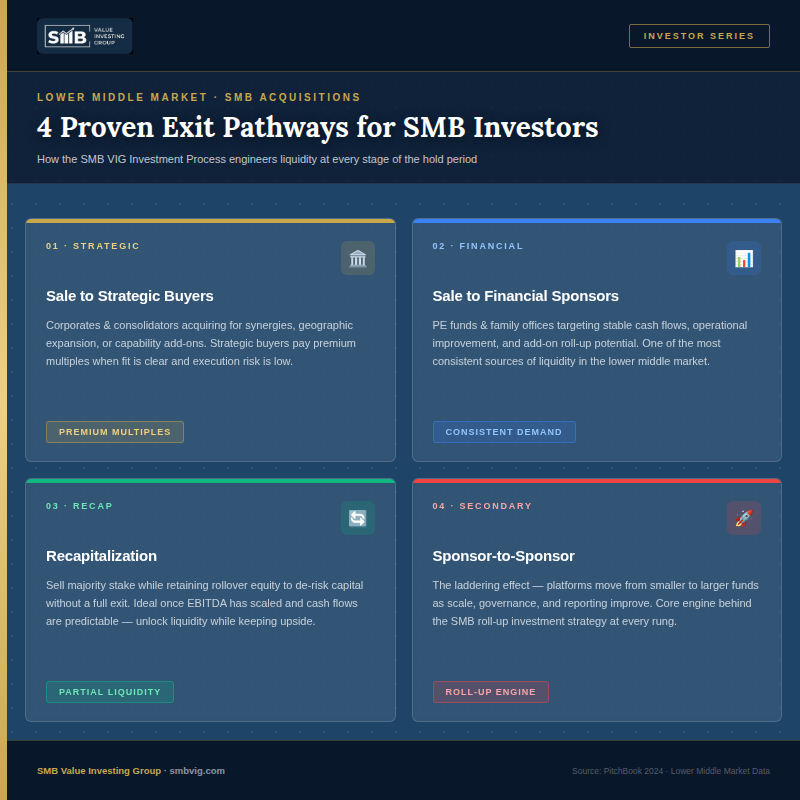 SMB VALUE INVESTING GROUP

INVESTOR SERIES

LOWER MIDDLE MARKET · SMB ACQUISITIONS

4 Proven Exit Pathways for SMB Investors

How the SMB VIG Investment Process engineers liquidity at every stage of the hold period

01 · STRATEGIC

Sale to Strategic Buyers

Corporates & consolidators acquiring for synergies, geographic expansion, or capability add-ons. Strategic buyers pay premium multiples when fit is clear and execution risk is low.

PREMIUM MULTIPLES

02 · FINANCIAL

Sale to Financial Sponsors

PE funds & family offices targeting stable cash flows, operational improvement, and add-on roll-up potential. One of the most consistent sources of liquidity in the lower middle market.

CONSISTENT DEMAND

03 · RECAP

Recapitalization

Sell majority stake while retaining rollover equity to de-risk capital without a full exit. Ideal once EBITDA has scaled and cash flows are predictable — unlock liquidity while keeping upside.

PARTIAL LIQUIDITY

04 · SECONDARY

Sponsor-to-Sponsor

The laddering effect — platforms move from smaller to larger funds as scale, governance, and reporting improve. Core engine behind the SMB roll-up investment strategy at every rung.

ROLL-UP ENGINE

SMB Value Investing Group · smbvig.com

Source: PitchBook 2024 · Lower Middle Market Data