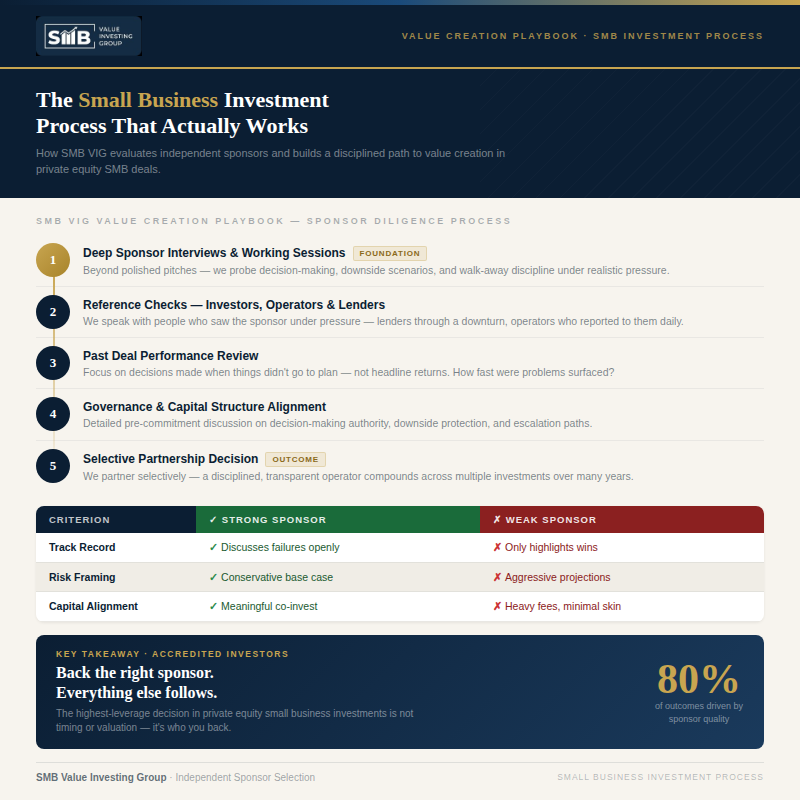 SMB VALUE INVESTING GROUP

VALUE CREATION PLAYBOOK · SMB INVESTMENT PROCESS

The Small Business Investment Process That Actually Works

How SMB VIG evaluates independent sponsors and builds a disciplined path to value creation in private equity SMB deals.

SMB VIG VALUE CREATION PLAYBOOK — SPONSOR DILIGENCE PROCESS

1 Deep Sponsor Interviews & Working Sessions FOUNDATION
Beyond polished pitches — we probe decision-making, downside scenarios, and walk-away discipline under realistic pressure.

2 Reference Checks — Investors, Operators & Lenders
We speak with people who saw the sponsor under pressure — lenders through a downturn, operators who reported to them daily.

3 Past Deal Performance Review
Focus on decisions made when things didn't go to plan — not headline returns. How fast were problems surfaced?

4 Governance & Capital Structure Alignment
Detailed pre-commitment discussion on decision-making authority, downside protection, and escalation paths.

5 Selective Partnership Decision OUTCOME
We partner selectively — a disciplined, transparent operator compounds across multiple investments over many years.

| CRITERION | ✓ STRONG SPONSOR | ✗ WEAK SPONSOR |
|---|---|---|
| Track Record | ✓ Discusses failures openly | ✗ Only highlights wins |
| Risk Framing | ✓ Conservative base case | ✗ Aggressive projections |
| Capital Alignment | ✓ Meaningful co-invest | ✗ Heavy fees, minimal skin |

KEY TAKEAWAY · ACCREDITED INVESTORS
Back the right sponsor. Everything else follows.
The highest-leverage decision in private equity small business investments is not timing or valuation — it's who you back.

80%
of outcomes driven by sponsor quality

SMB Value Investing Group · Independent Sponsor Selection

SMALL BUSINESS INVESTMENT PROCESS